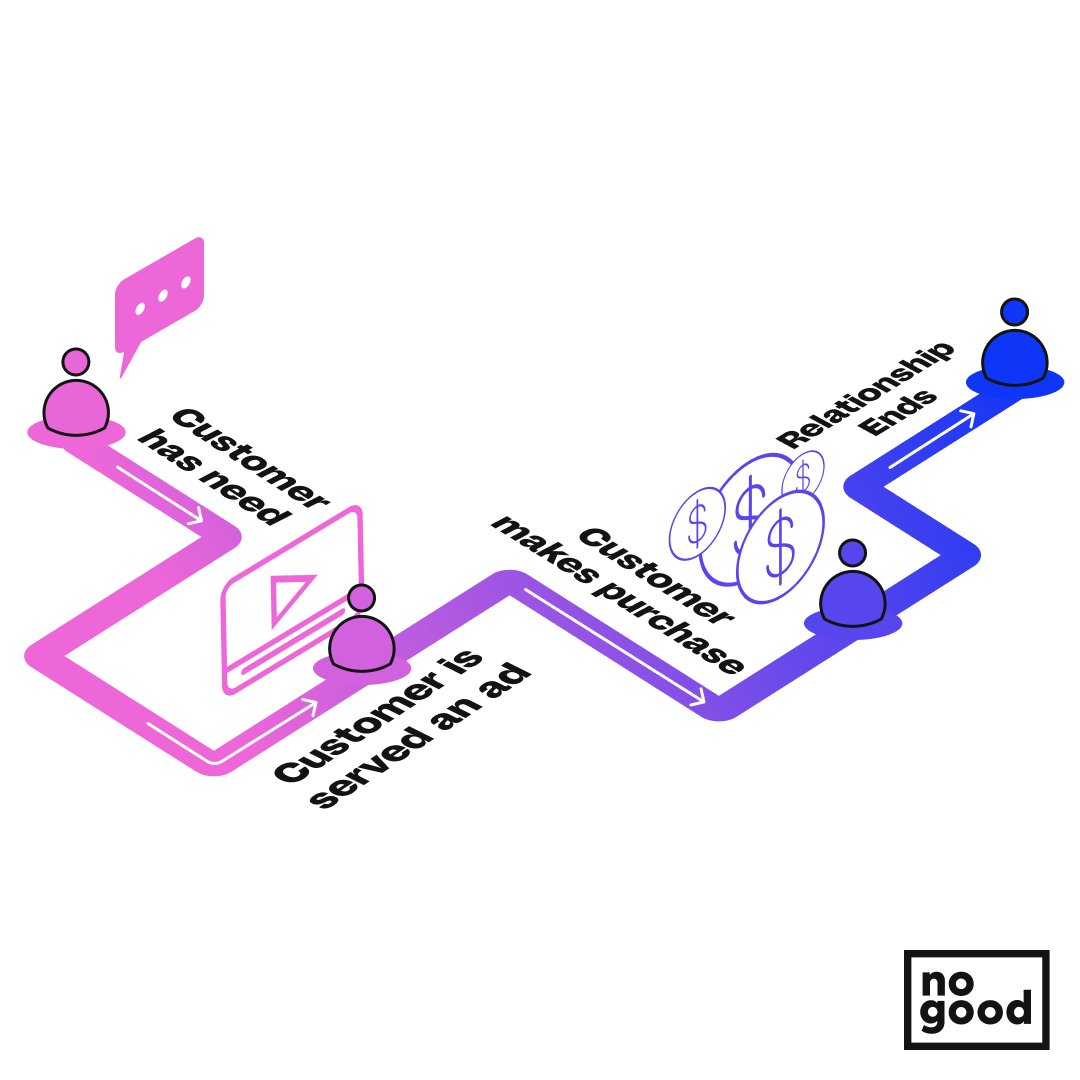 Customer has need

Customer is served an ad

Customer makes purchase

Relationship Ends

no good