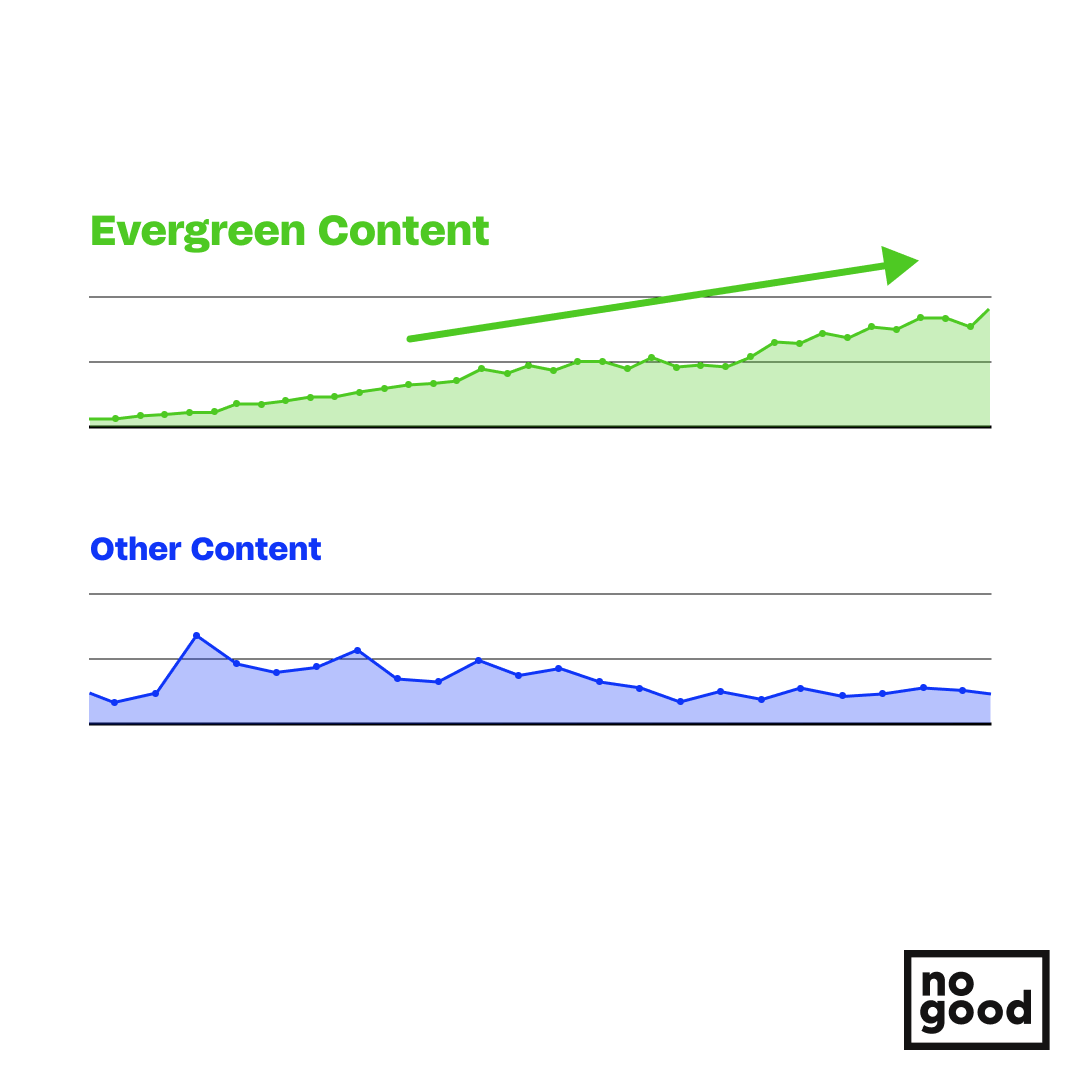 Evergreen Content

Other Content

no
good