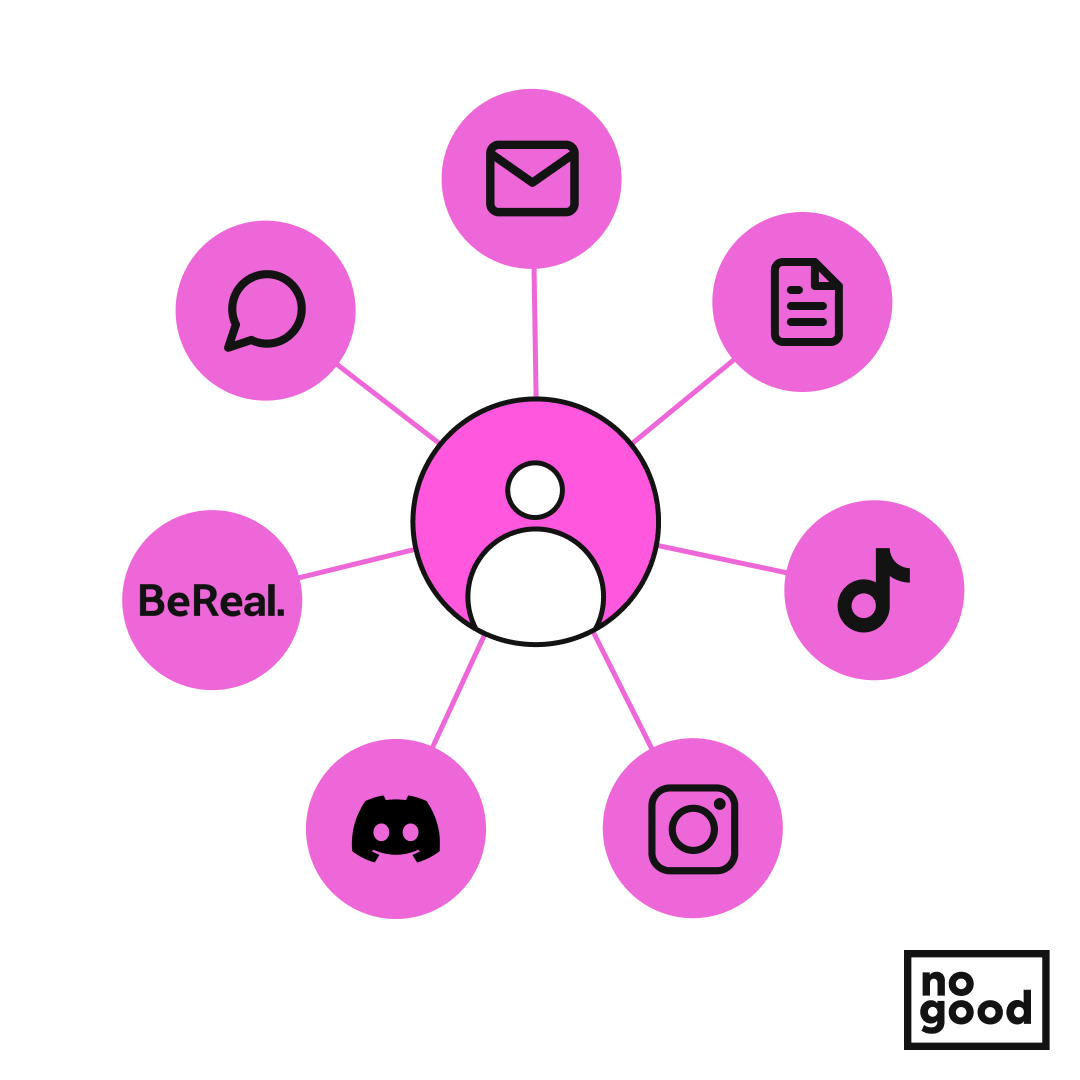 BeReal.

no
good